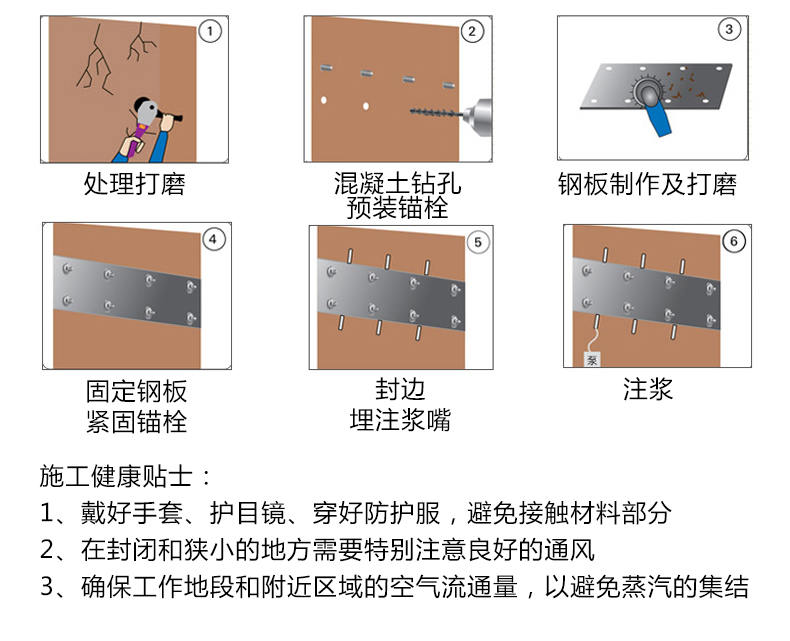 1

处理打磨

2

混凝土钻孔
预装锚栓

3

钢板制作及打磨

4

固定钢板
紧固锚栓

5

封边
埋注浆嘴

6

泵

注浆

施工健康贴士：

1、戴好手套、护目镜、穿好防护服，避免接触材料部分

2、在封闭和狭小的地方需要特别注意良好的通风

3、确保工作地段和附近区域的空气流通量，以避免蒸汽的集结