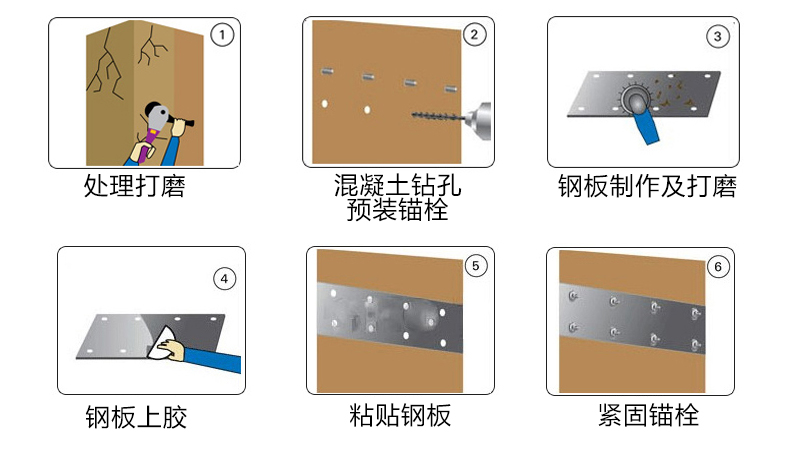 1
处理打磨

2
混凝土钻孔
预装锚栓

3
钢板制作及打磨

4
钢板上胶

5
粘贴钢板

6
紧固锚栓